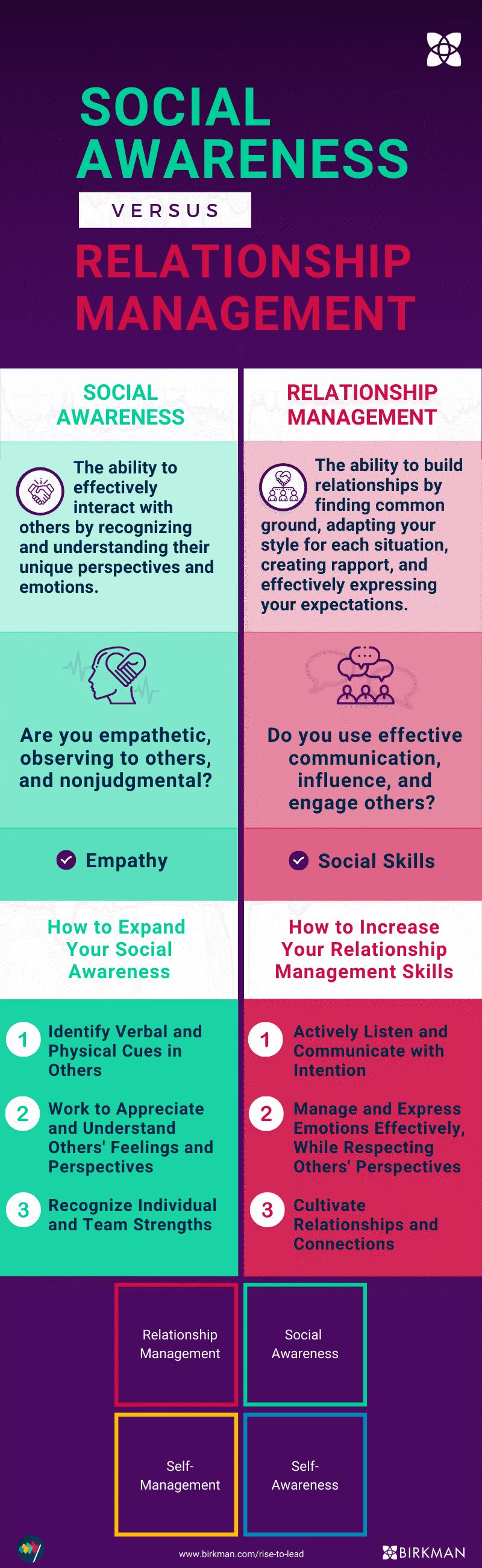 SOCIAL AWARENESS

VERSUS

RELATIONSHIP MANAGEMENT

SOCIAL AWARENESS

The ability to effectively interact with others by recognizing and understanding their unique perspectives and emotions.

Are you empathetic, observing to others, and nonjudgmental?

Empathy

How to Expand Your Social Awareness

1 Identify Verbal and Physical Cues in Others

2 Work to Appreciate and Understand Others' Feelings and Perspectives

3 Recognize Individual and Team Strengths

RELATIONSHIP MANAGEMENT

The ability to build relationships by finding common ground, adapting your style for each situation, creating rapport, and effectively expressing your expectations.

Do you use effective communication, influence, and engage others?

Social Skills

How to Increase Your Relationship Management Skills

1 Actively Listen and Communicate with Intention

2 Manage and Express Emotions Effectively, While Respecting Others' Perspectives

3 Cultivate Relationships and Connections

Relationship Management

Social Awareness

Self-Management

Self-Awareness

www.birkman.com/rise-to-lead

BIRKMAN